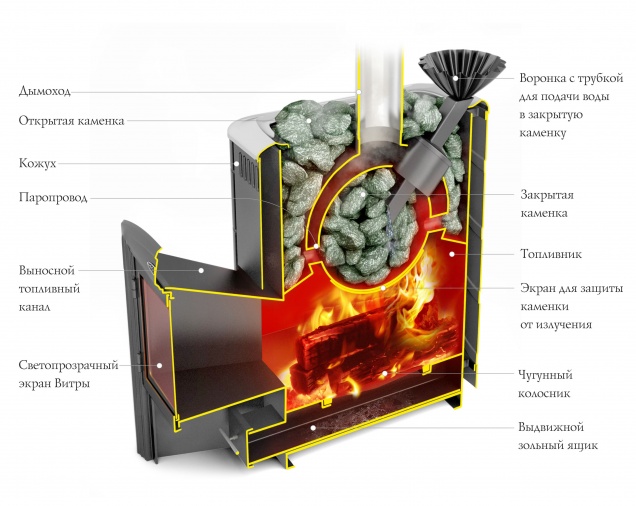 Дымоход

Открытая каменка

Кожух

Паропровод

Выносной топливный канал

Светопрозрачный экран Витры

Воронка с трубкой для подачи воды в закрытую каменку

Закрытая каменка

Топливник

Экран для защиты каменки от излучения

Чугунный колосник

Выдвижной зольный ящик